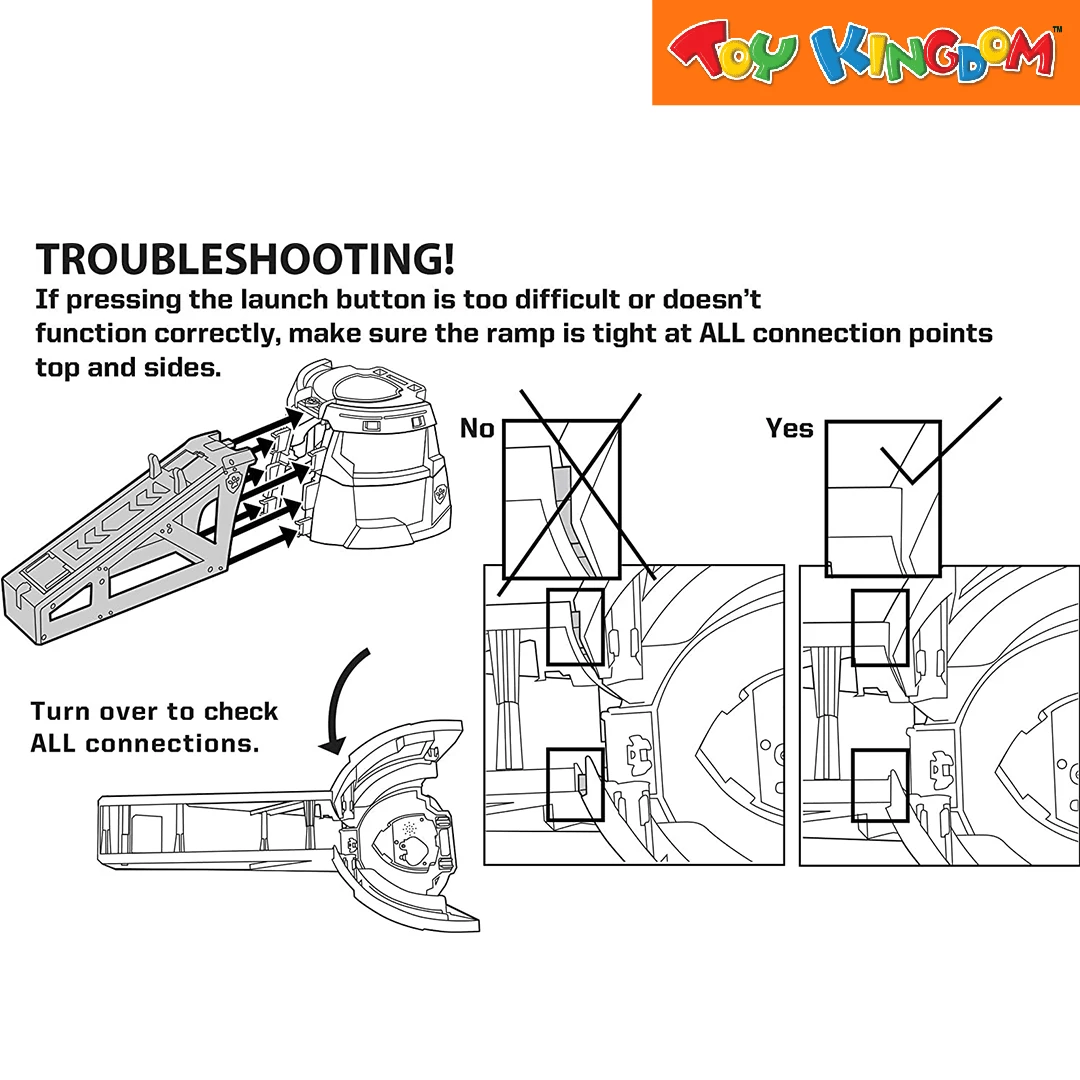 TOY KINGDOM™

TROUBLESHOOTING!

If pressing the launch button is too difficult or doesn't function correctly, make sure the ramp is tight at ALL connection points top and sides.

No

Yes

Turn over to check ALL connections.